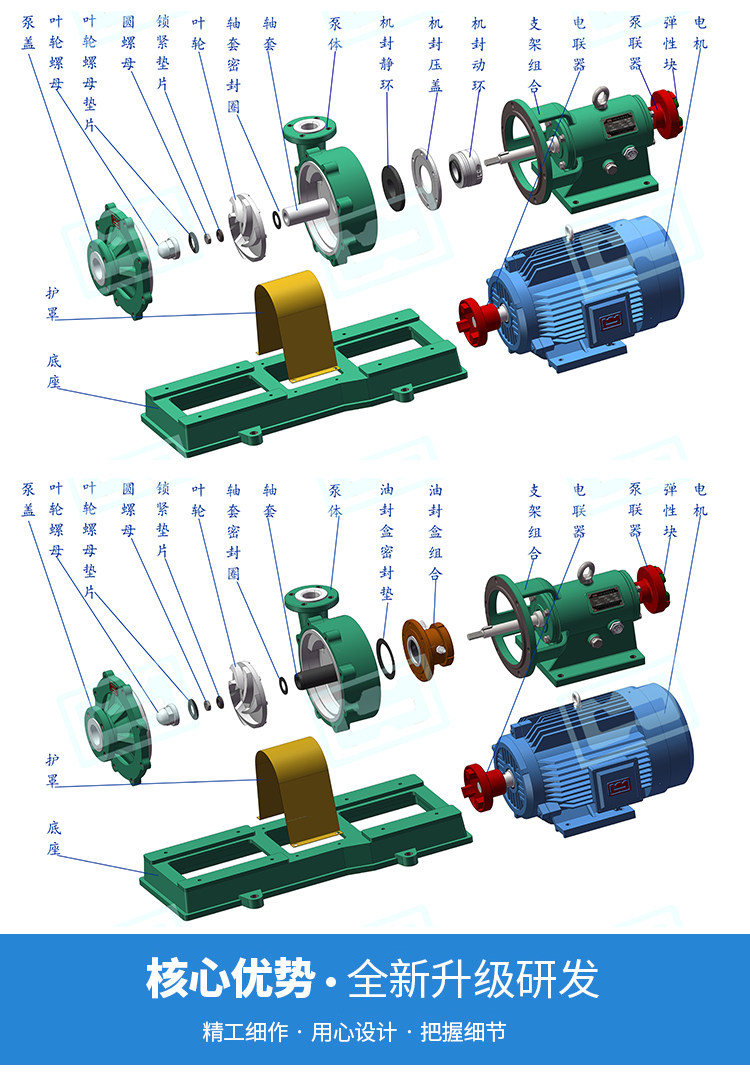 泵盖 叶轮螺母 叶轮螺母垫片 圆螺母 锁紧垫片 叶轮 轴套密封圈 轴套 泵体 机封静环 机封压盖 机封动环 支架组合 电联器 泵联器 弹性块 电机

护罩

底座

泵盖 叶轮螺母 叶轮螺母垫片 圆螺母 锁紧垫片 叶轮 轴套密封圈 轴套 泵体 油封盒密封垫 油封盒组合 支架组合 电联器 泵联器 弹性块 电机

护罩

底座

核心优势 · 全新升级研发

精工细作 · 用心设计 · 把握细节